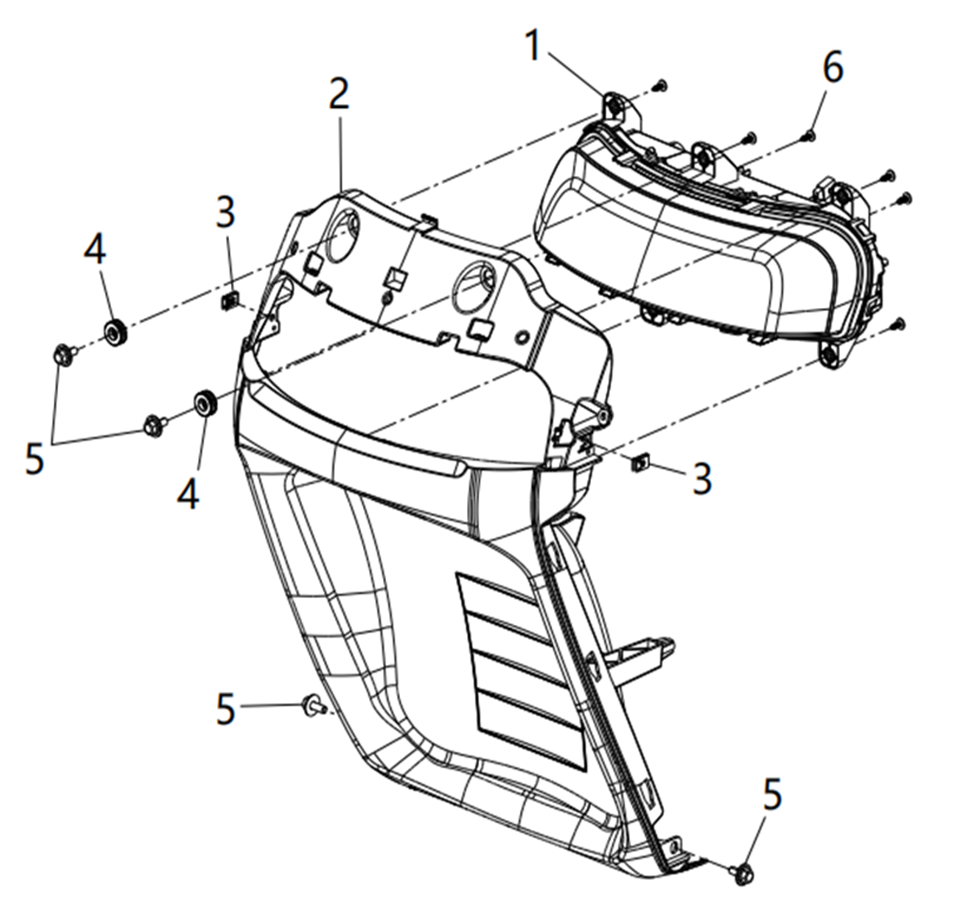 1
6
2
3
4
5
4
3
5
5